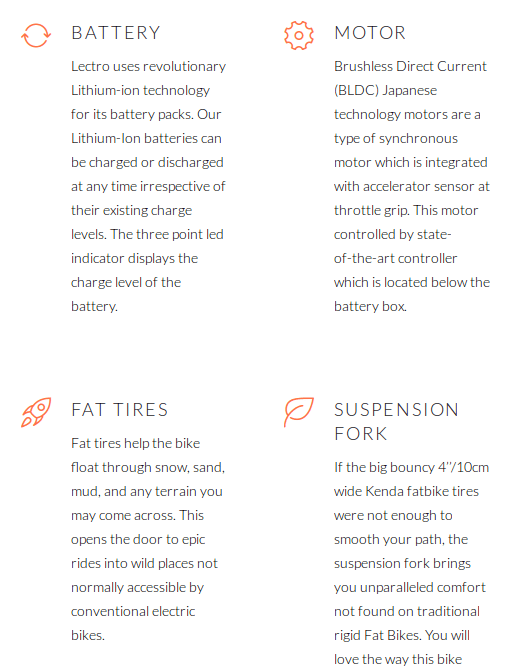 BATTERY

Lectro uses revolutionary Lithium-ion technology for its battery packs. Our Lithium-Ion batteries can be charged or discharged at any time irrespective of their existing charge levels. The three point led indicator displays the charge level of the battery.

MOTOR

Brushless Direct Current (BLDC) Japanese technology motors are a type of synchronous motor which is integrated with accelerator sensor at throttle grip. This motor controlled by state-of-the-art controller which is located below the battery box.

FAT TIRES

Fat tires help the bike float through snow, sand, mud, and any terrain you may come across. This opens the door to epic rides into wild places not normally accessible by conventional electric bikes.

SUSPENSION FORK

If the big bouncy 4"/10cm wide Kenda fatbike tires were not enough to smooth your path, the suspension fork brings you unparalleled comfort not found on traditional rigid Fat Bikes. You will love the way this bike